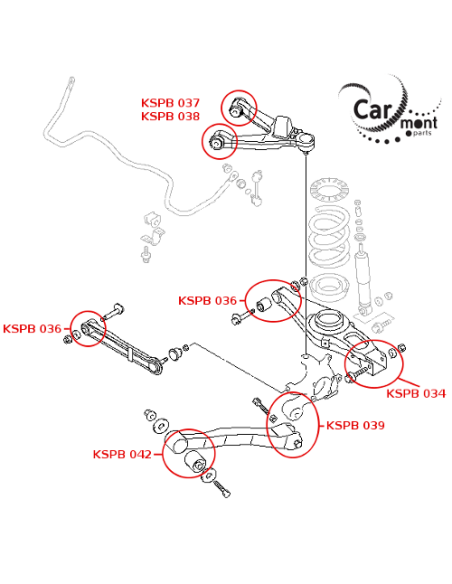 KSPB 037
KSPB 038

Car mont parts

KSPB 036

KSPB 036

KSPB 034

KSPB 039

KSPB 042