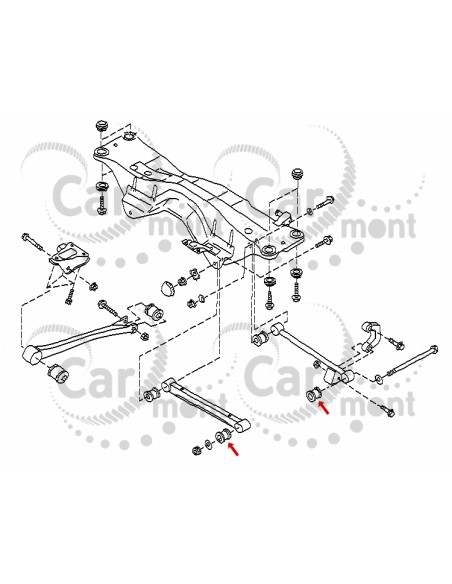 Car mont
Car mont
Car mont
Car mont