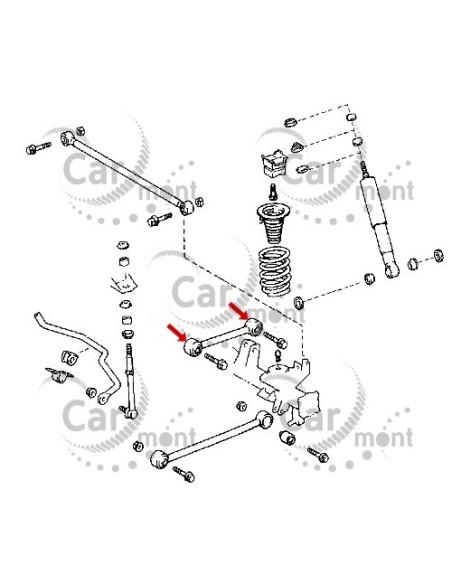 Car mont
Car mont
Car mont
Car mont
Car mont