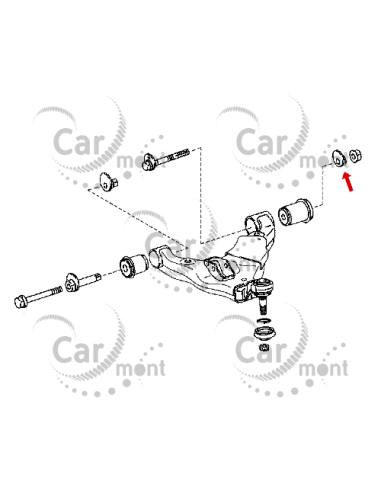 Car mont

Car mont

Car mont

Car mont

Car mont